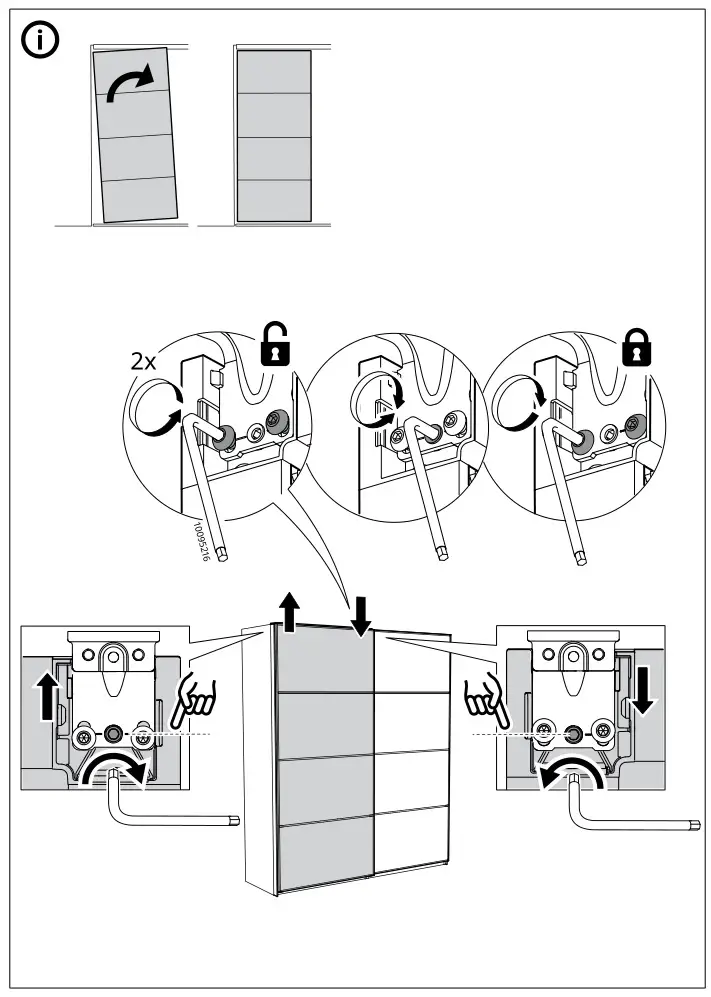 2x

10095216