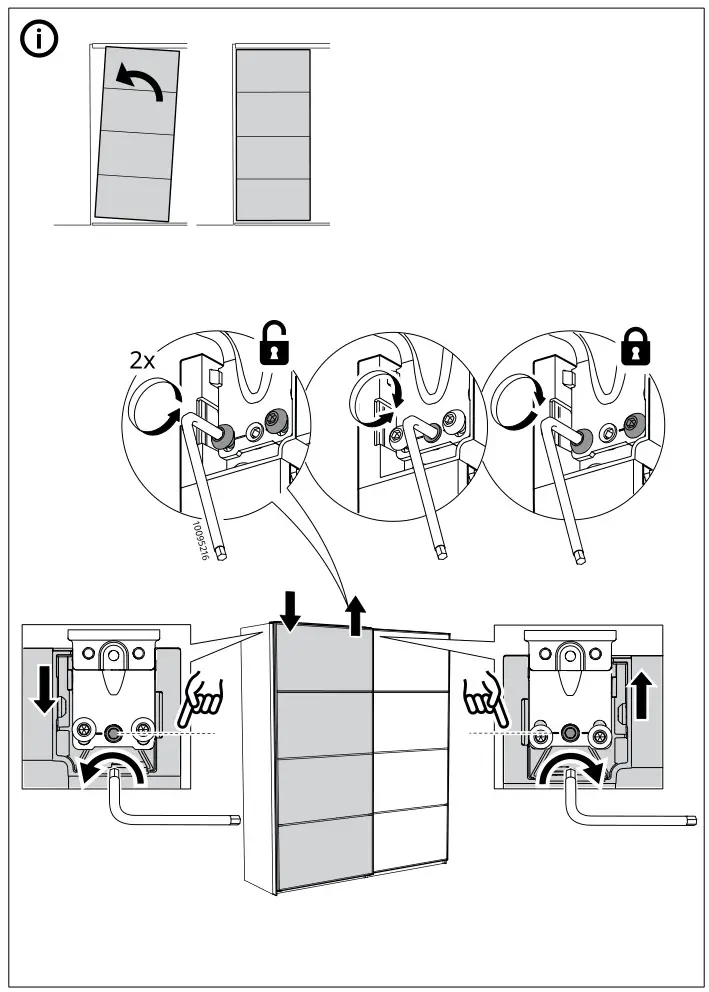 2x

10095216