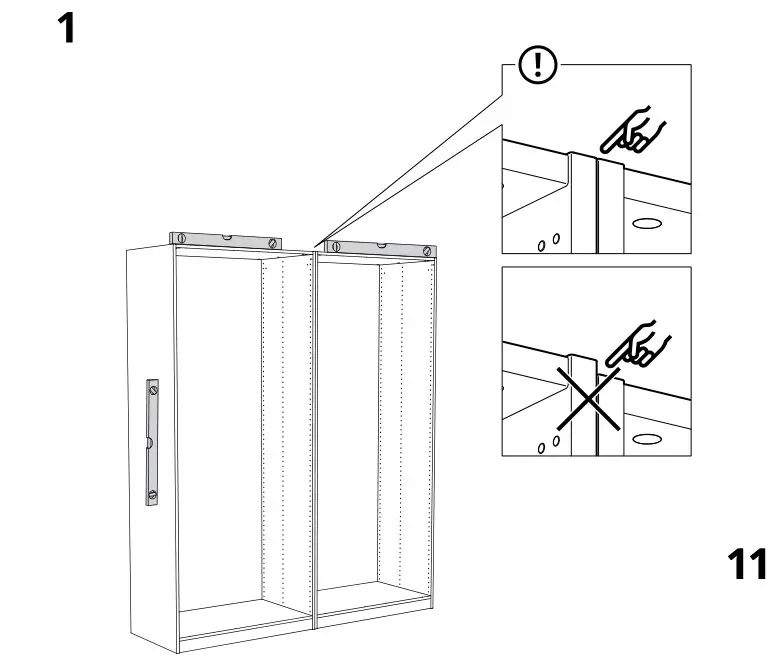 1

!

11