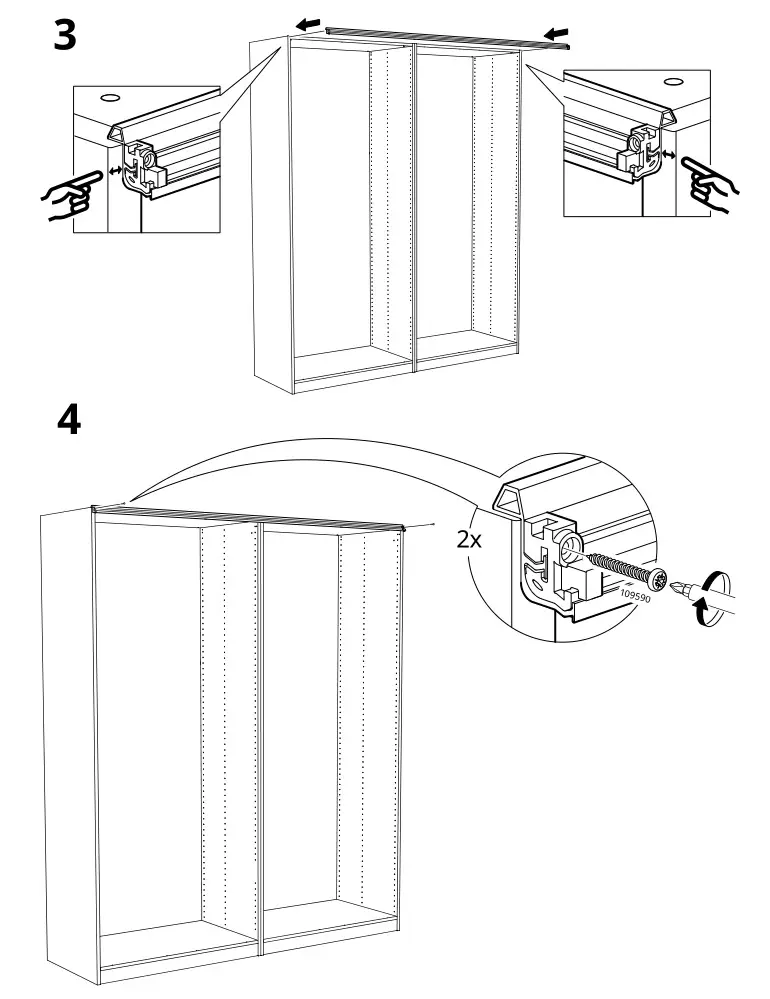 3

4

2x

109590