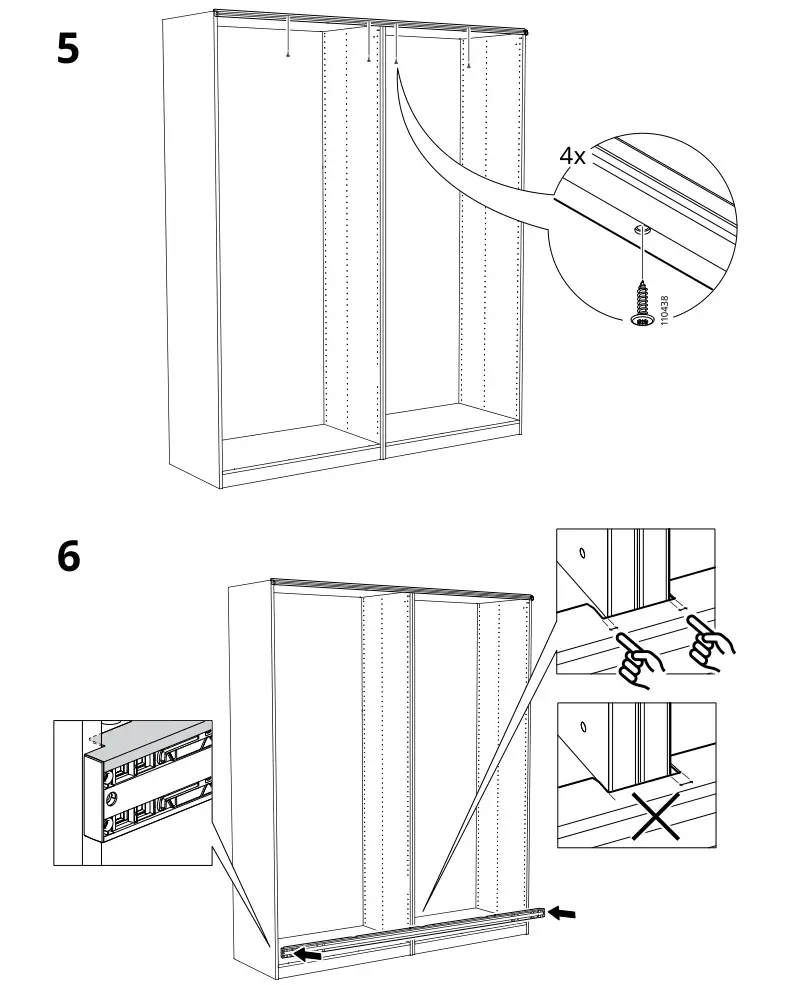 5

4x

110438

6