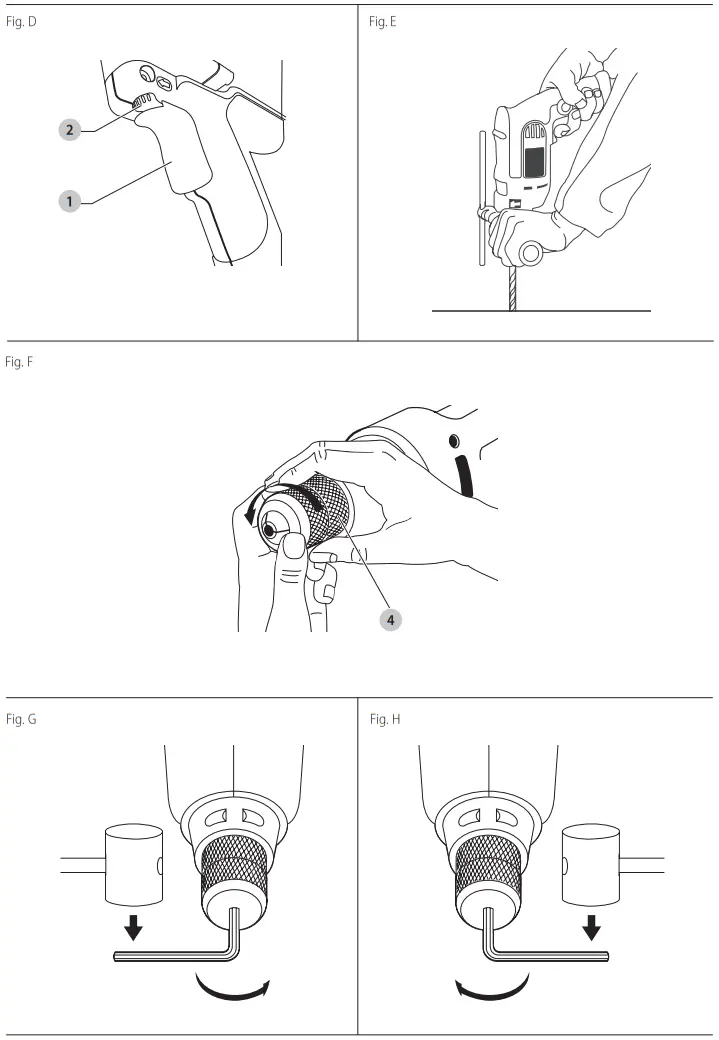 Fig. D

2

1

Fig. E

Fig. F

4

Fig. G

Fig. H