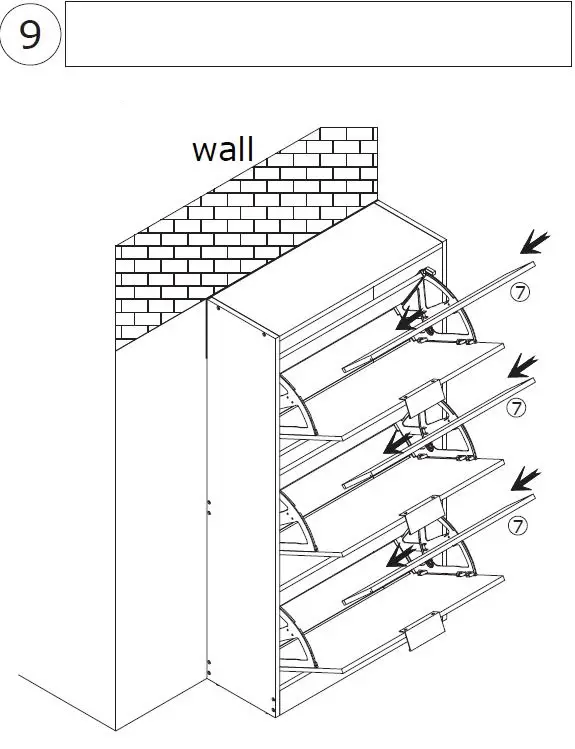 9

wall

⑦

⑦

⑦