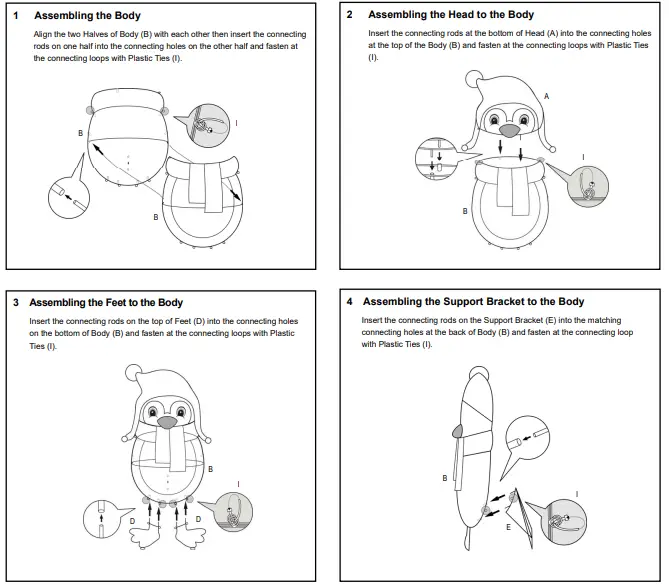 1 Assembling the Body

Align the two Halves of Body (B) with each other then insert the connecting rods on one half into the connecting holes on the other half and fasten at the connecting loops with Plastic Ties (I).

B

I

B

2 Assembling the Head to the Body

Insert the connecting rods at the bottom of Head (A) into the connecting holes at the top of the Body (B) and fasten at the connecting loops with Plastic Ties (I).

A

I

B

3 Assembling the Feet to the Body

Insert the connecting rods on the top of Feet (D) into the connecting holes on the bottom of Body (B) and fasten at the connecting loops with Plastic Ties (I).

B

I

D

D

4 Assembling the Support Bracket to the Body

Insert the connecting rods on the Support Bracket (E) into the matching connecting holes at the back of Body (B) and fasten at the connecting loop with Plastic Ties (I).

B

I

E