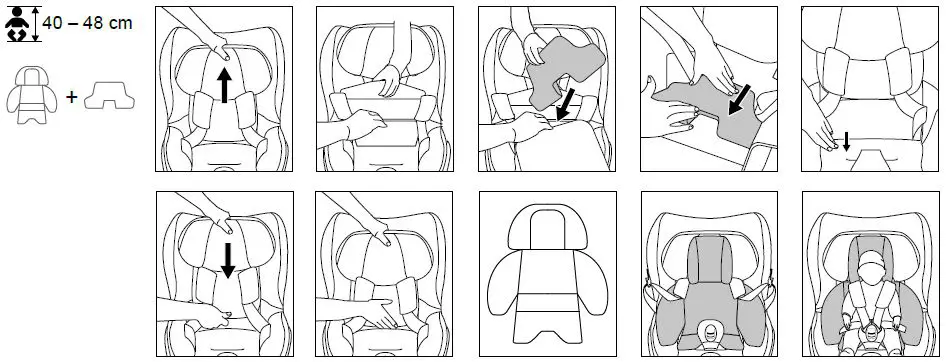 40 – 48 cm

+