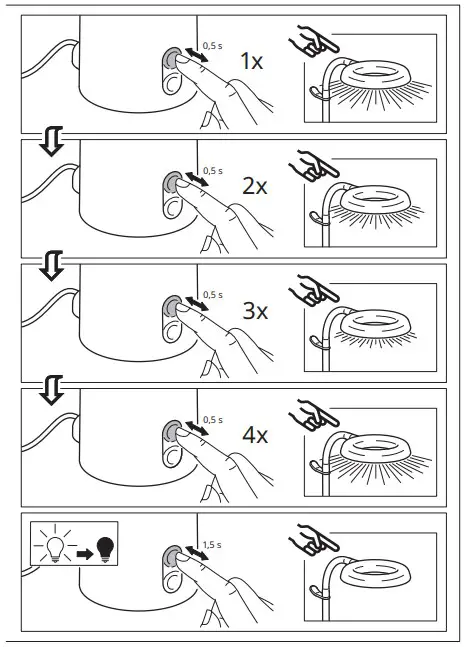 0,5 s
1x

0,5 s
2x

0,5 s
3x

0,5 s
4x

1,5 s