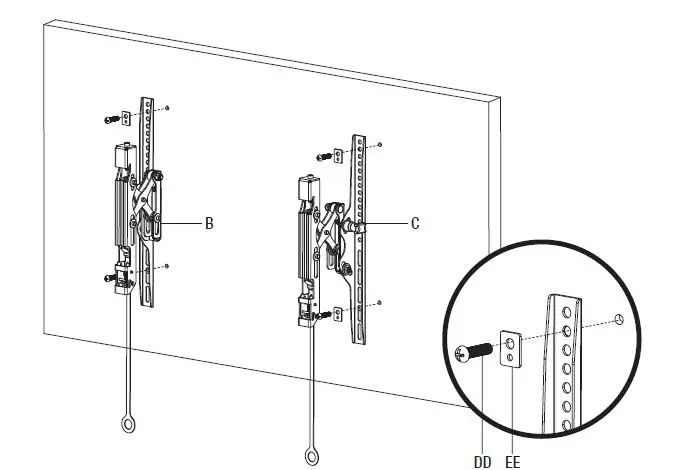 B

C

DD EE