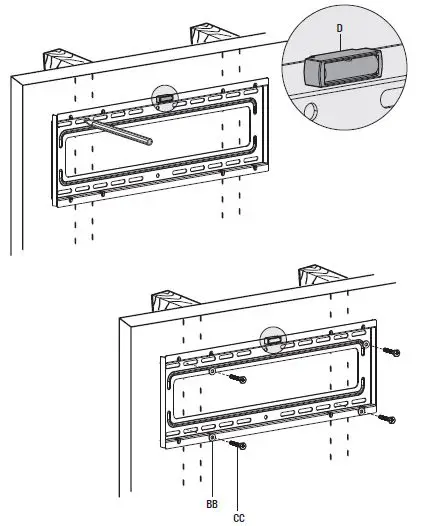 D

BB

CC