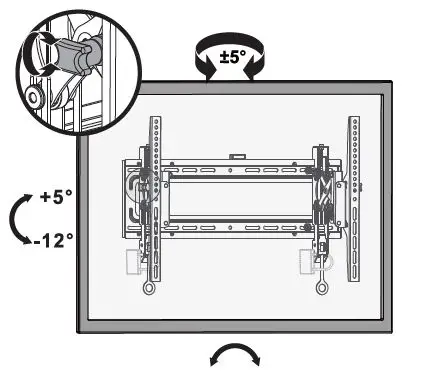 ±5°

+5°

-12°