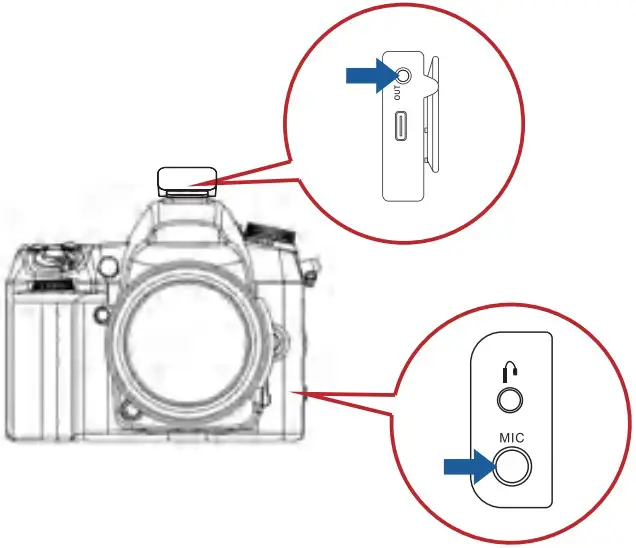 OUT

MIC