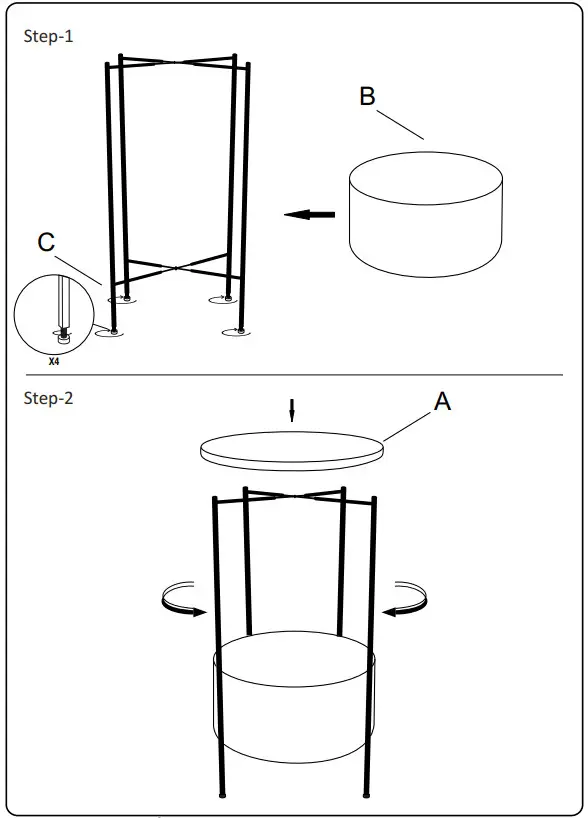 Step-1

B

C

X4

Step-2

A