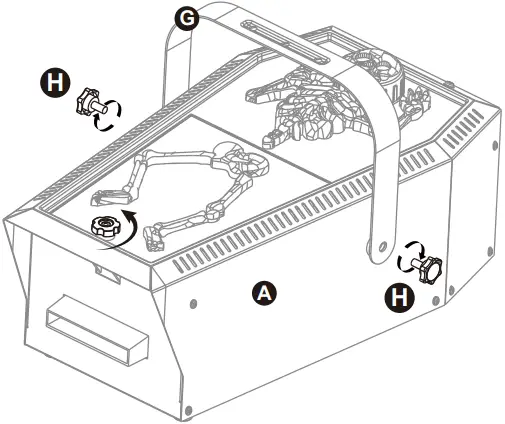 G
H
A
H