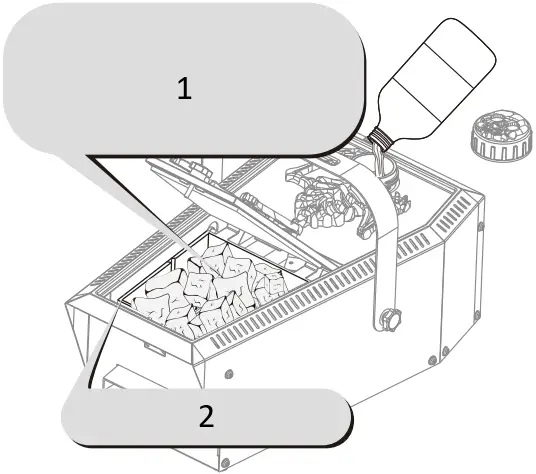 1

2