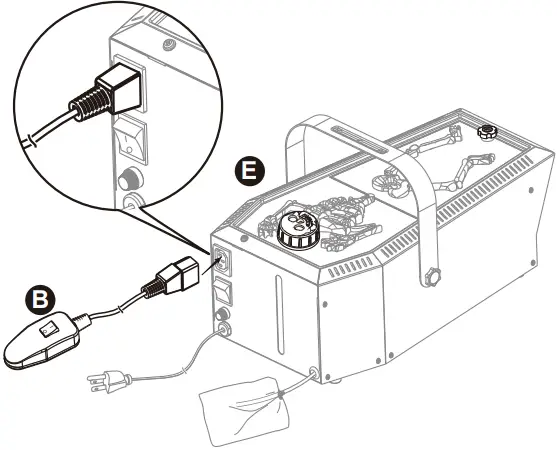 E

B