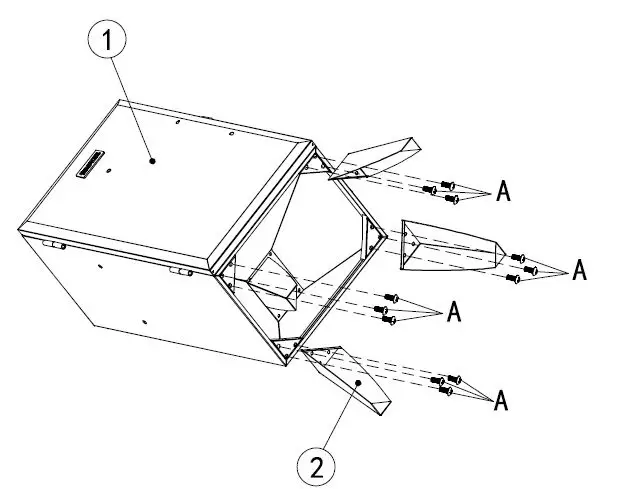 1
A
A
A
A
2