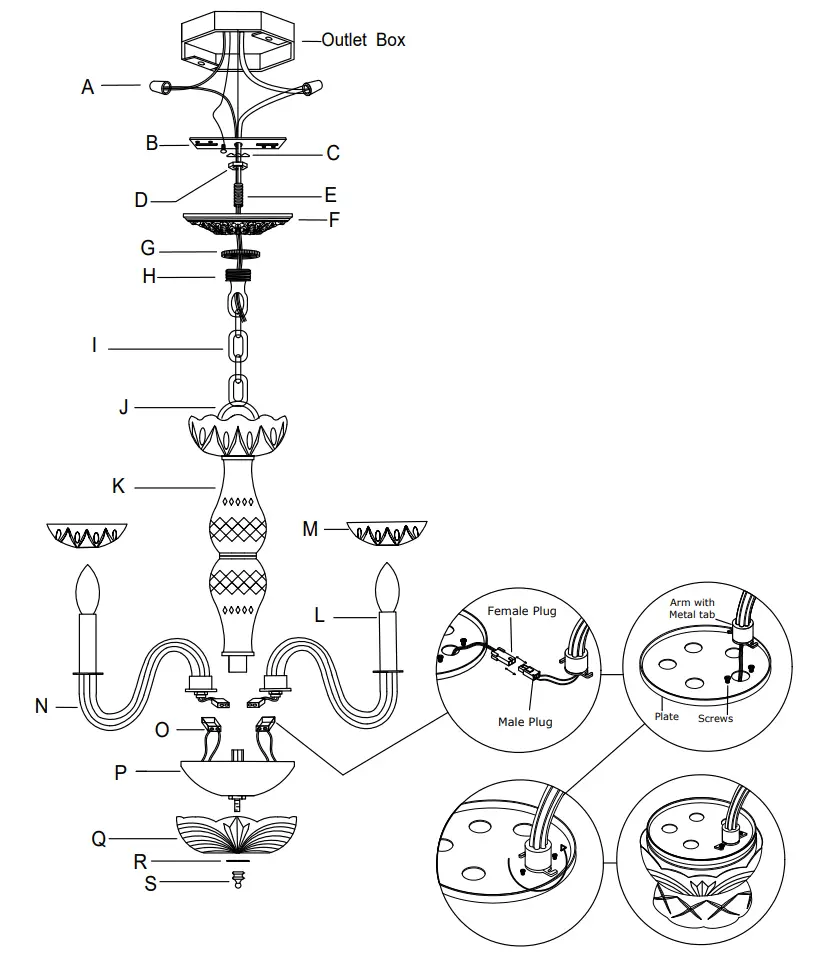 Outlet Box
A
B
C
D
E
F
G
H
I
J
K
M
L
N
O
P
Q
R
S
Female Plug
Male Plug
Arm with Metal tab
Plate
Screws