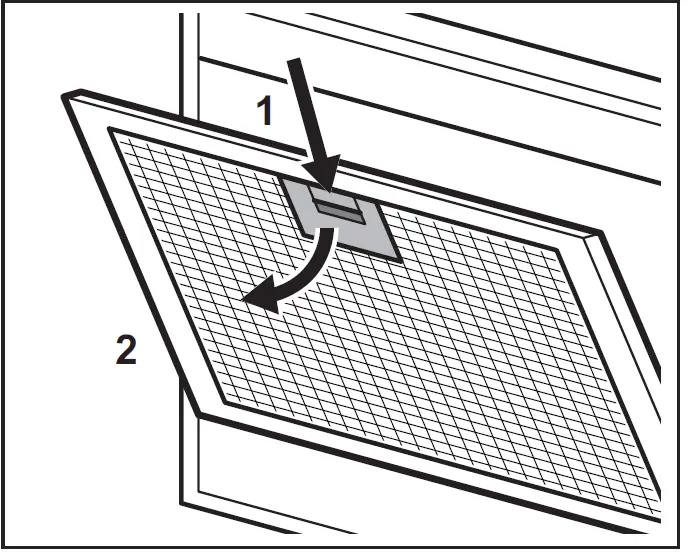 1

2