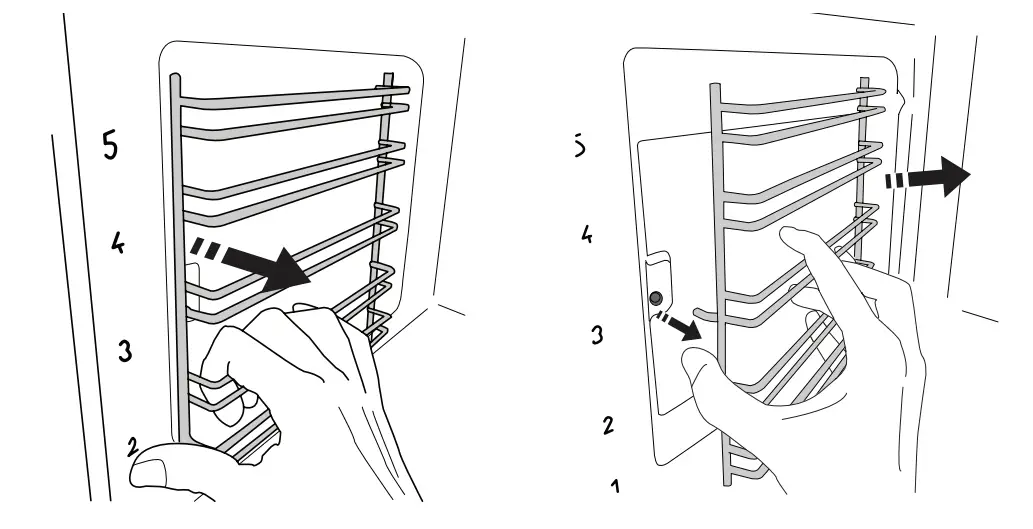 5
4
3
2

5
4
3
2
1