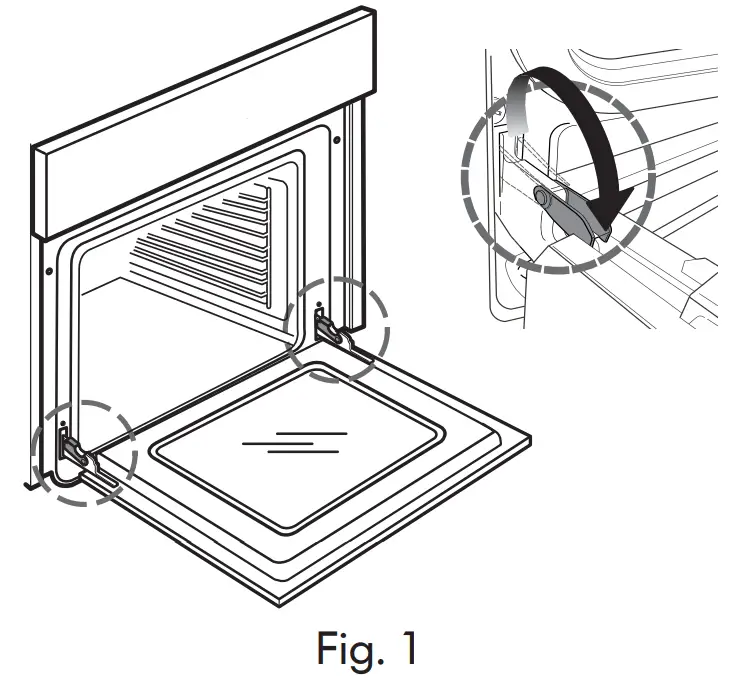 Fig. 1