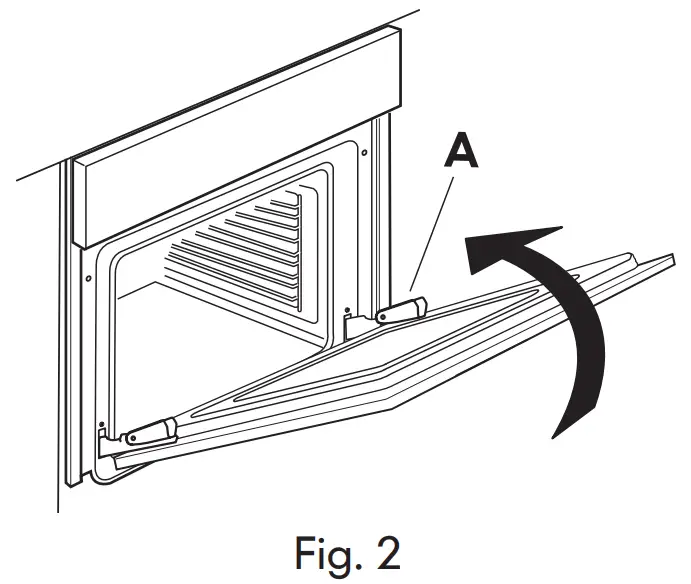 A

Fig. 2