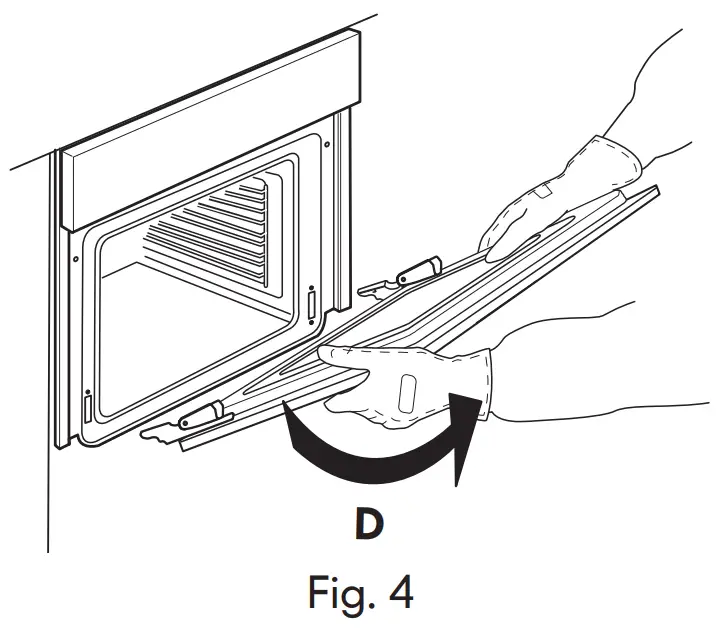 D

Fig. 4