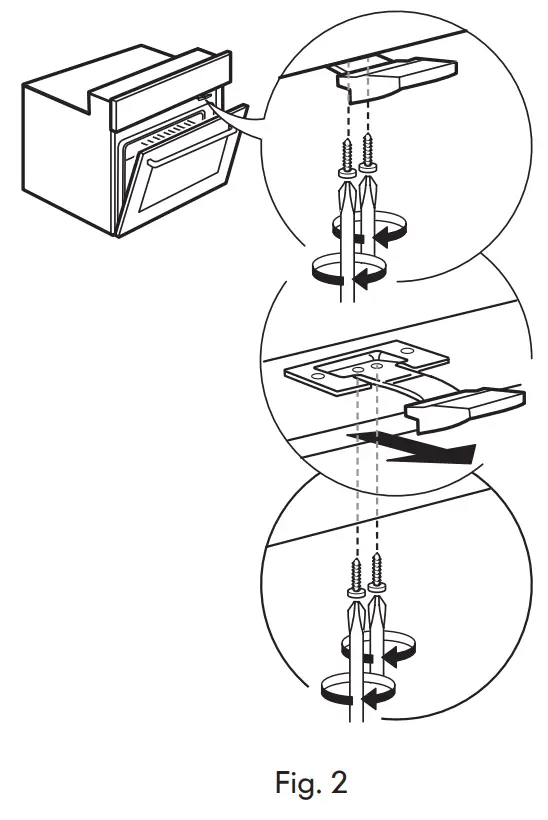 Fig. 2