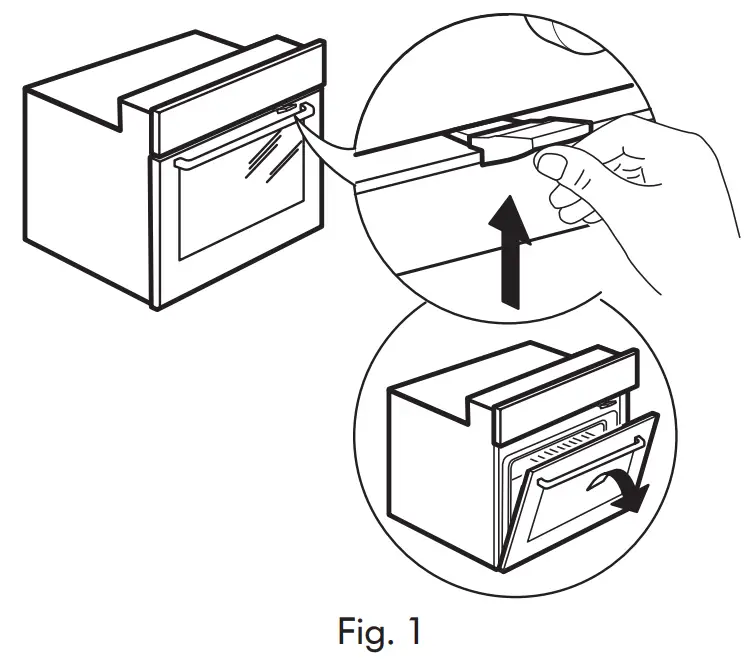 Fig. 1