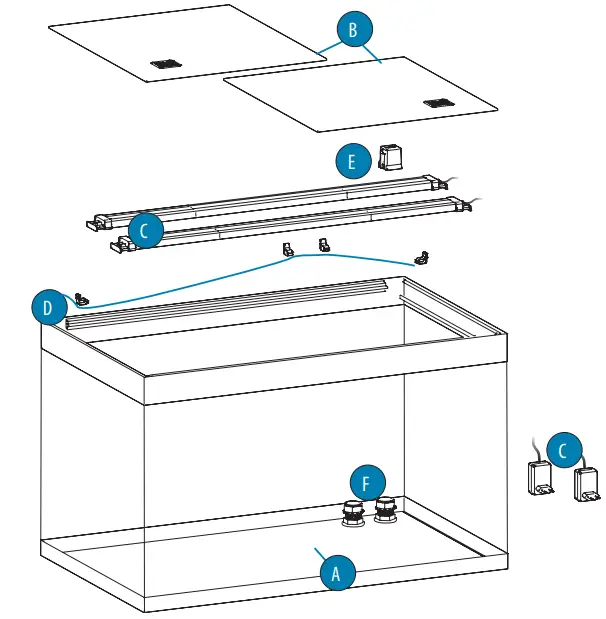 B
E
C
D
C
F
A