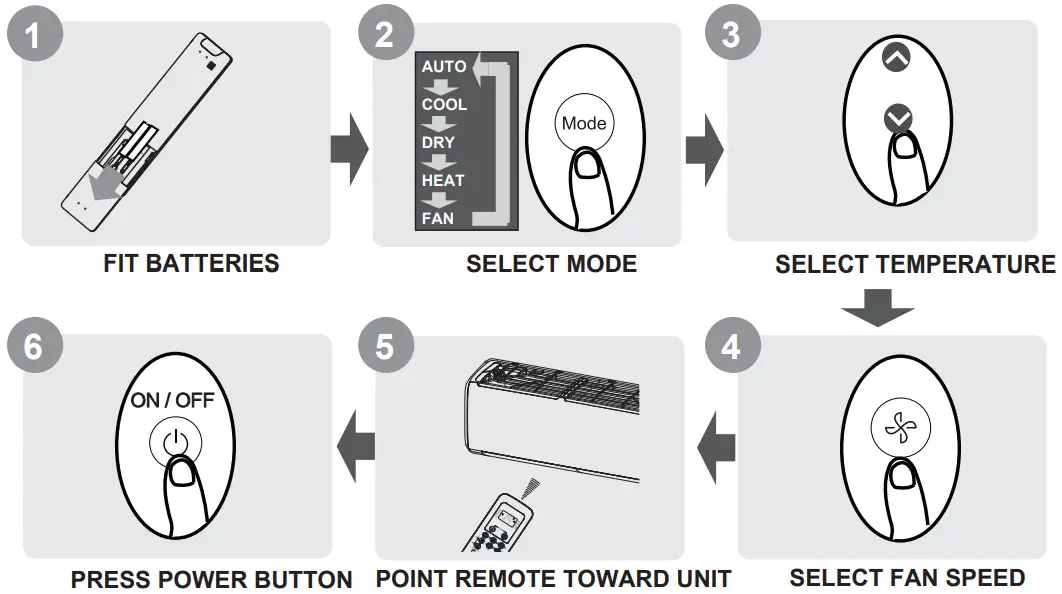 1

FIT BATTERIES

2

AUTO
COOL
DRY
HEAT
FAN

Mode

SELECT MODE

3

SELECT TEMPERATURE

4

SELECT FAN SPEED

5

POINT REMOTE TOWARD UNIT

6

ON / OFF

PRESS POWER BUTTON