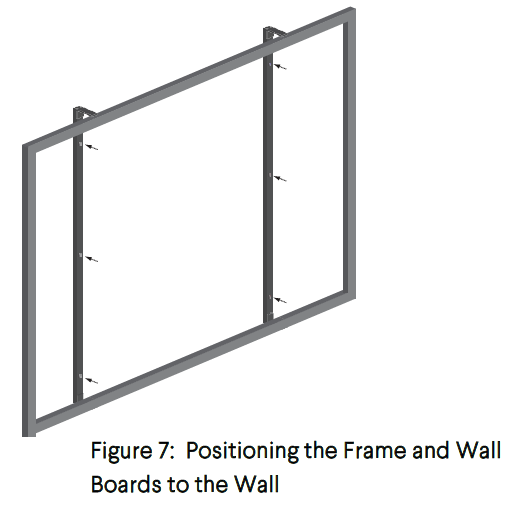 Figure 7: Positioning the Frame and Wall Boards to the Wall