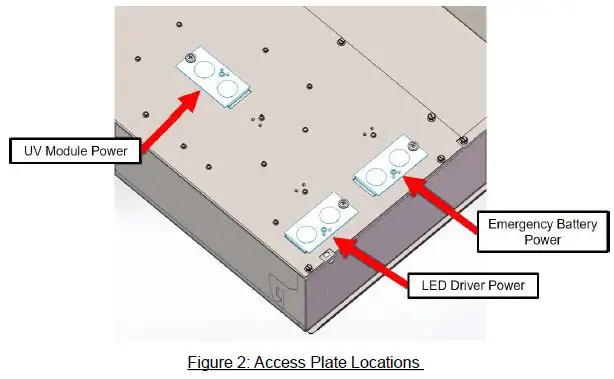 UV Module Power

Emergency Battery Power

LED Driver Power

Figure 2: Access Plate Locations