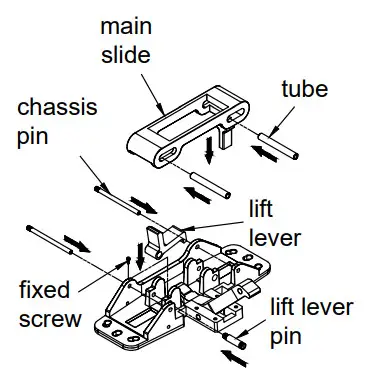 main slide

tube

chassis pin

lift lever

fixed screw

lift lever pin