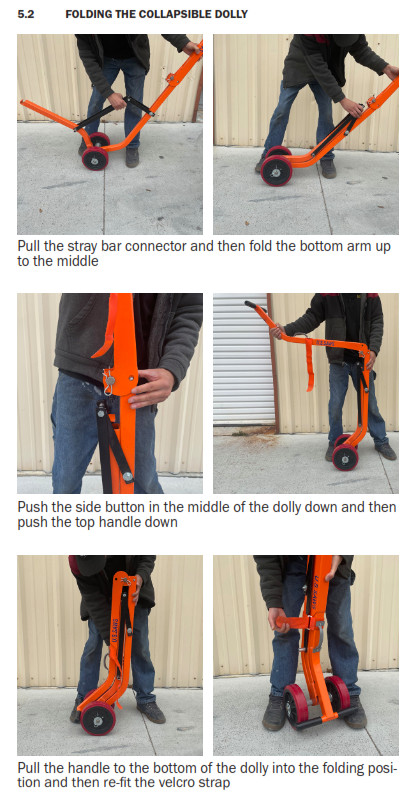 5.2 FOLDING THE COLLAPSIBLE DOLLY

Pull the stray bar connector and then fold the bottom arm up to the middle

Push the side button in the middle of the dolly down and then push the top handle down

Pull the handle to the bottom of the dolly into the folding position and then re-fit the velcro strap