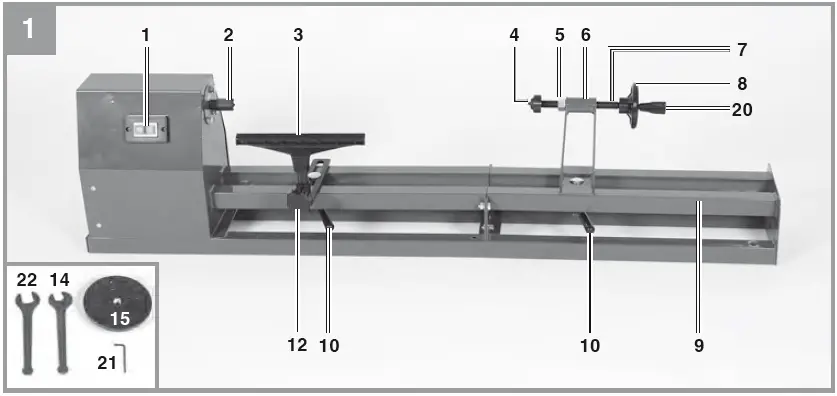 1

1
2
3
4
5
6
7
8
20
12
10
10
9
22
14
15
21