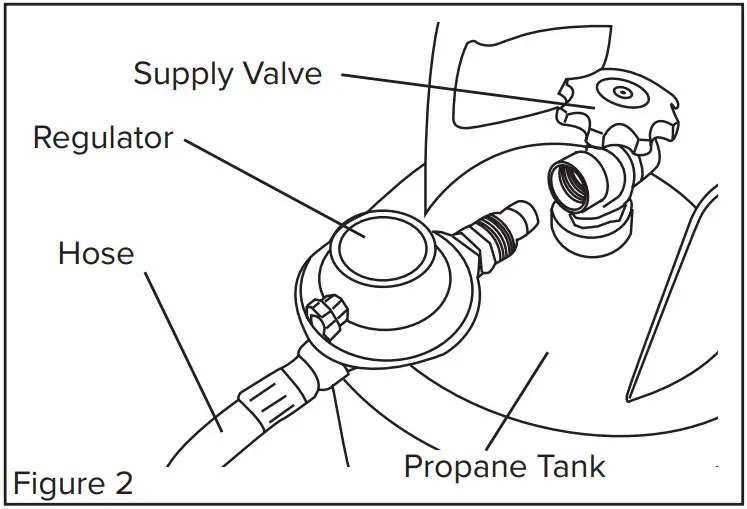 Supply Valve
Regulator
Hose
Propane Tank
Figure 2