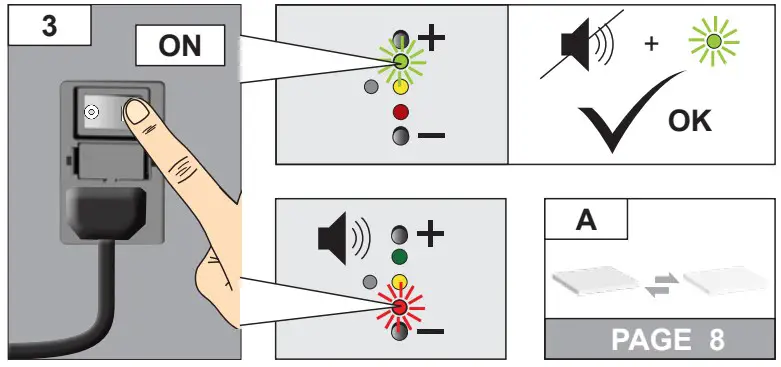 3

ON

+

−

+

OK

+

−

A

PAGE 8