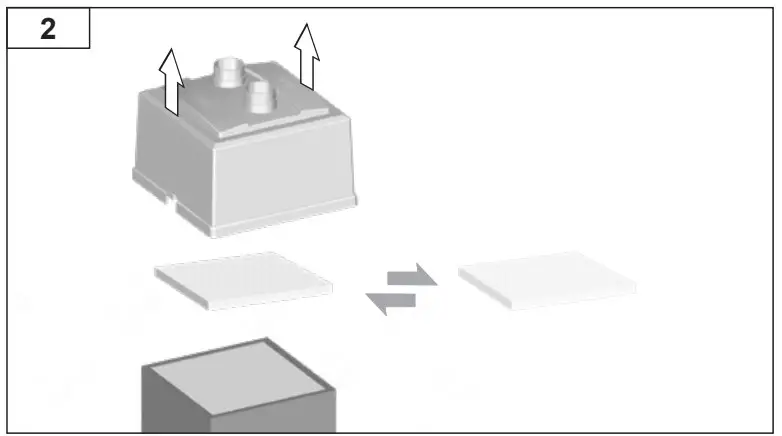 2