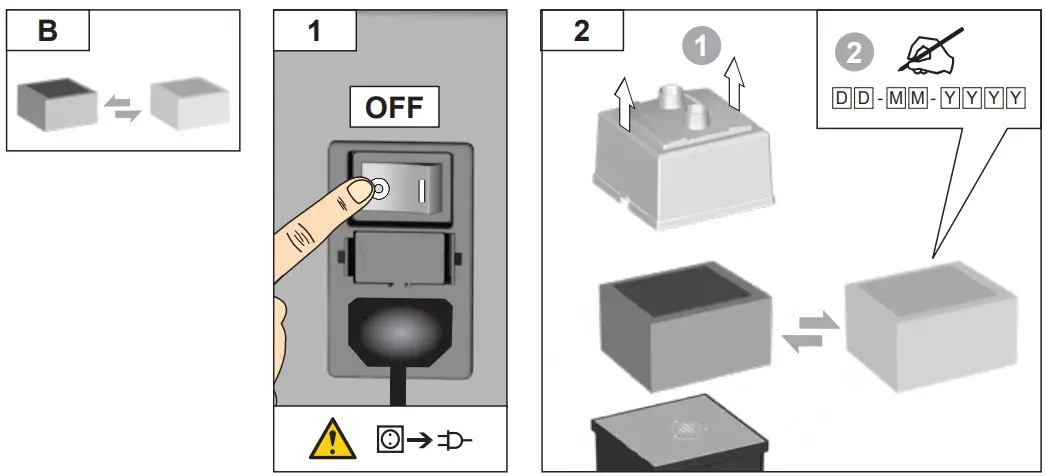 B

1

OFF

2

1

2

DD-MM-YYYY