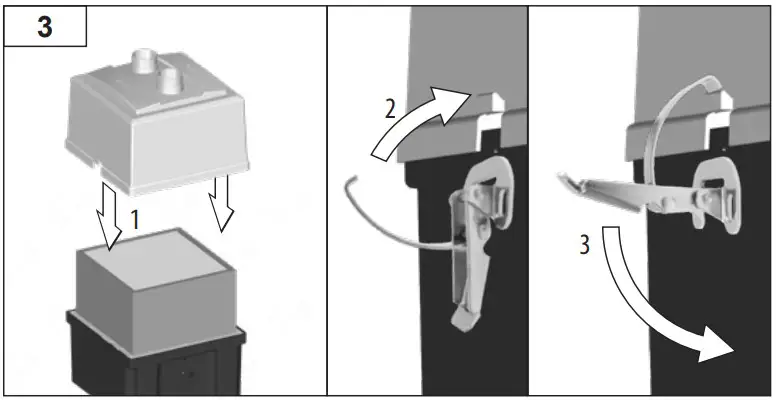 3

1

2

3