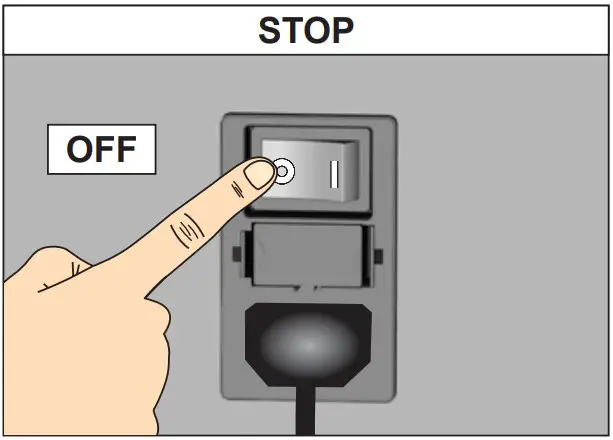 STOP

OFF

O I