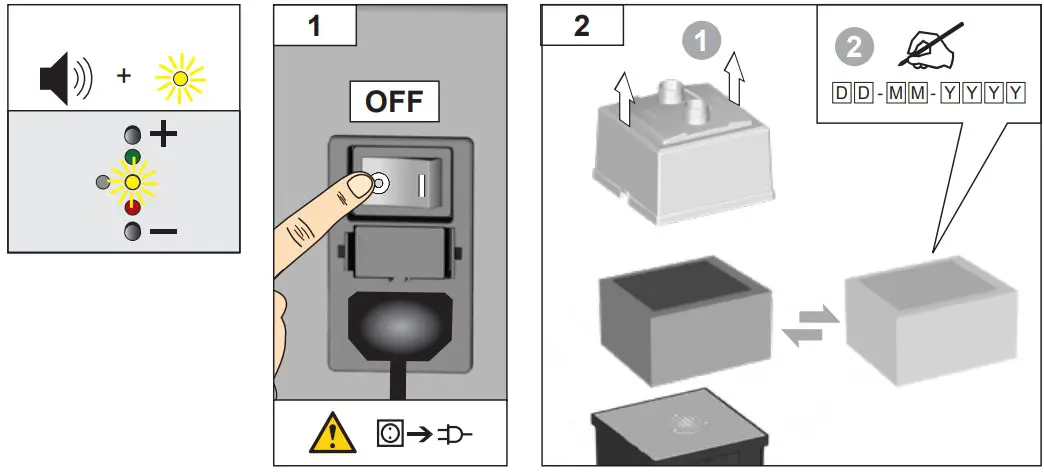 +

+

−

1

OFF

2

1

2

DD-MM-YYYY