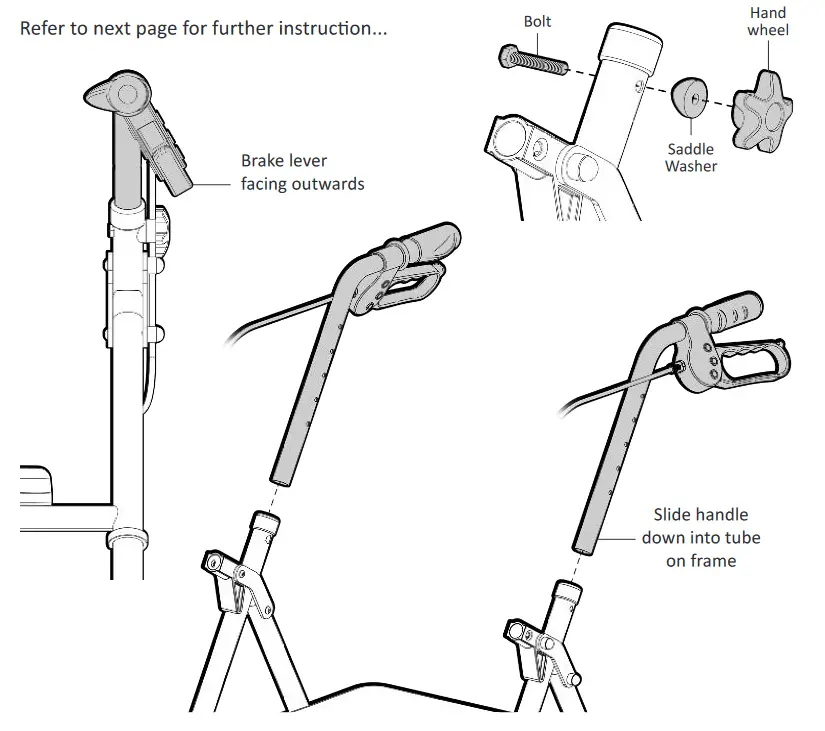 Refer to next page for further instruction...

Bolt

Hand wheel

Saddle Washer

Brake lever facing outwards

Slide handle down into tube on frame