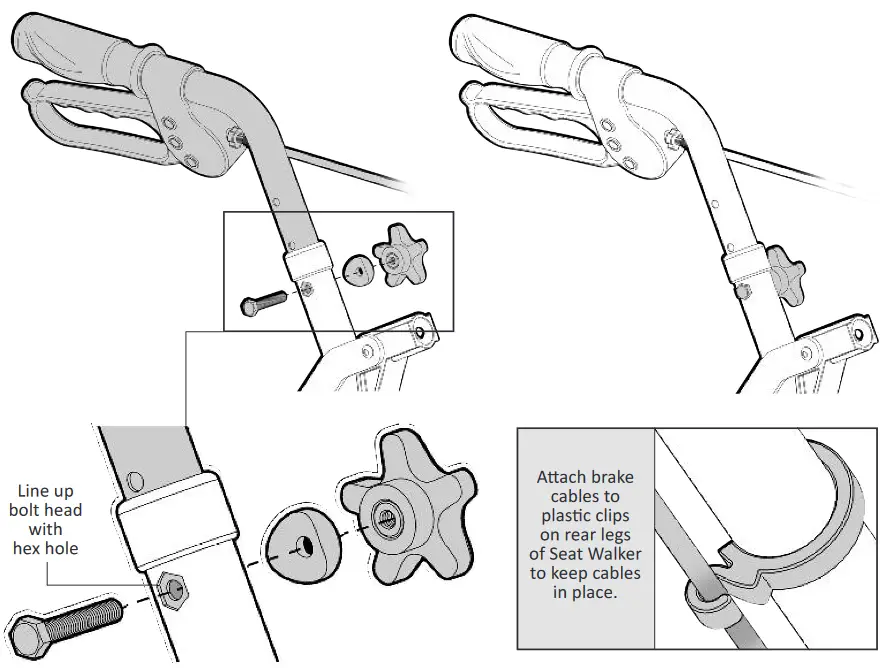 Line up bolt head with hex hole

Attach brake cables to plastic clips on rear legs of Seat Walker to keep cables in place.