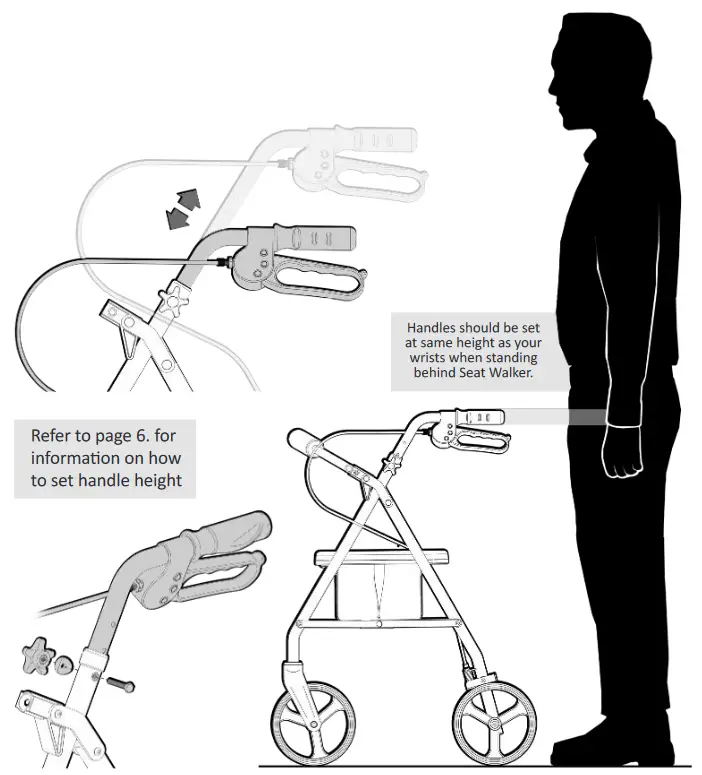 Handles should be set at same height as your wrists when standing behind Seat Walker.

Refer to page 6. for information on how to set handle height