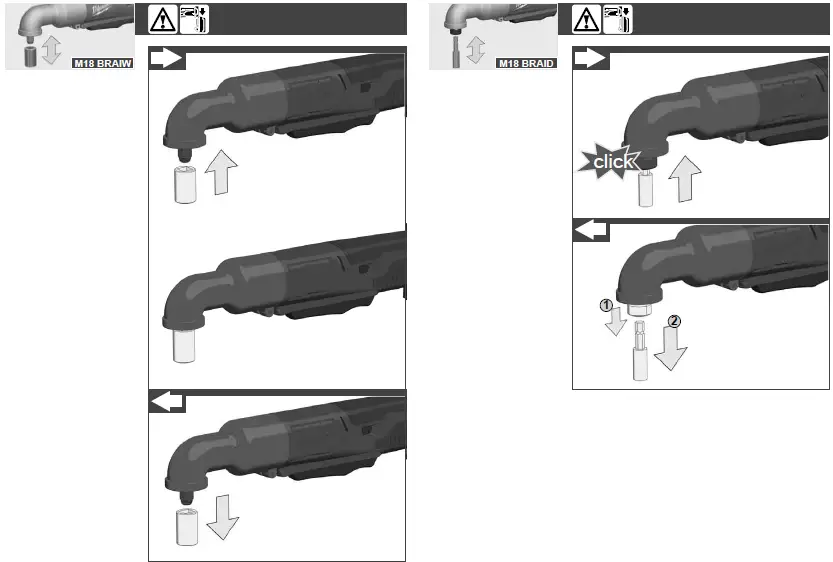 M18 BRAIW

M18 BRAID

click

1

2