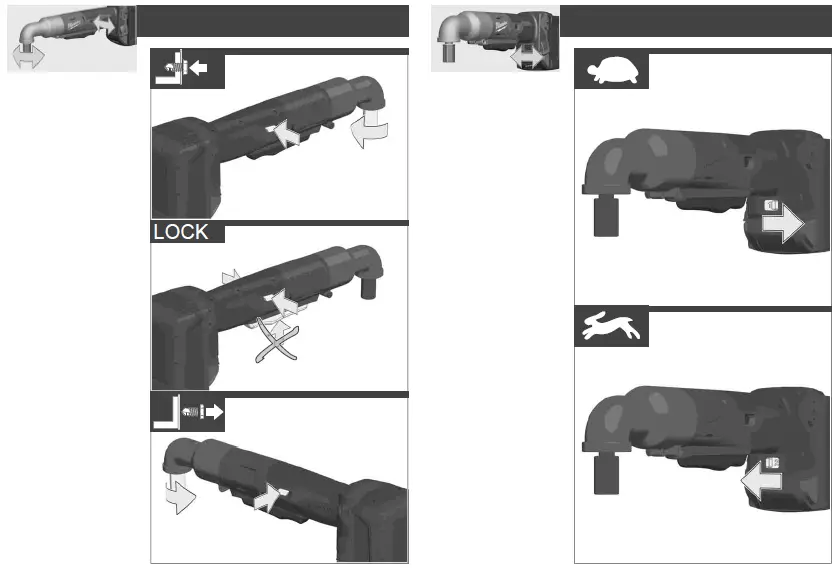 LOCK