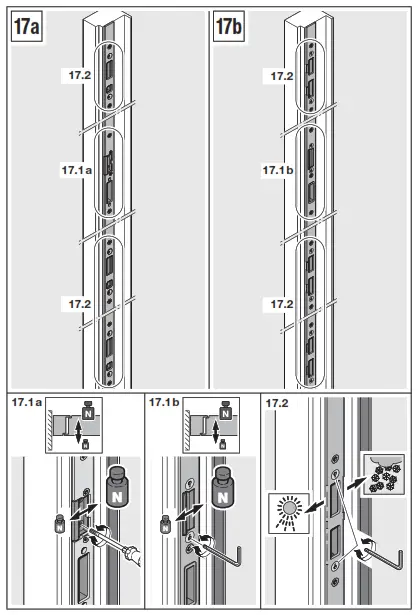 17a

17.2

17.1a

17.2

17b

17.2

17.1b

17.2

17.1a

N

N

N

N

17.1b

N

N

N

N

17.2