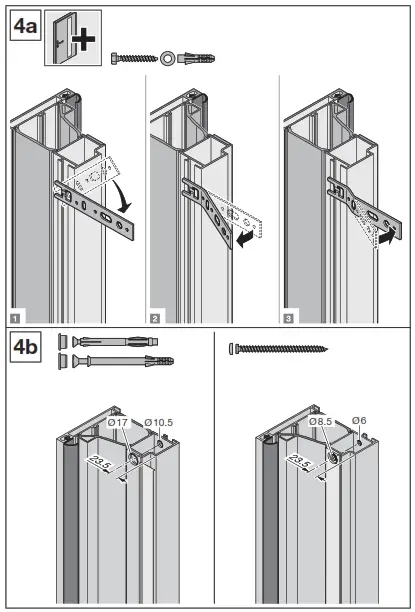 4a

1

2

3

4b

Ø17
Ø10.5
23.5

Ø8.5
Ø6
23.5