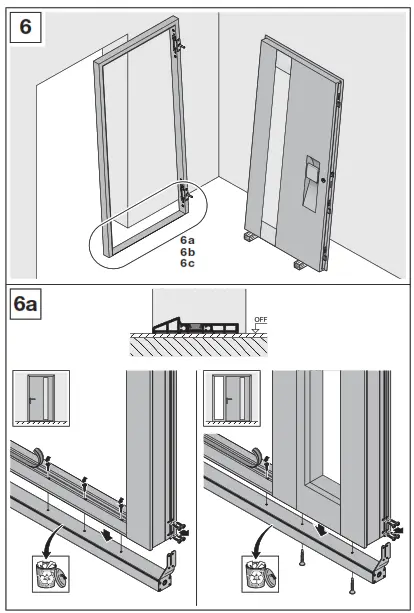 6

6a
6b
6c

6a

OFF