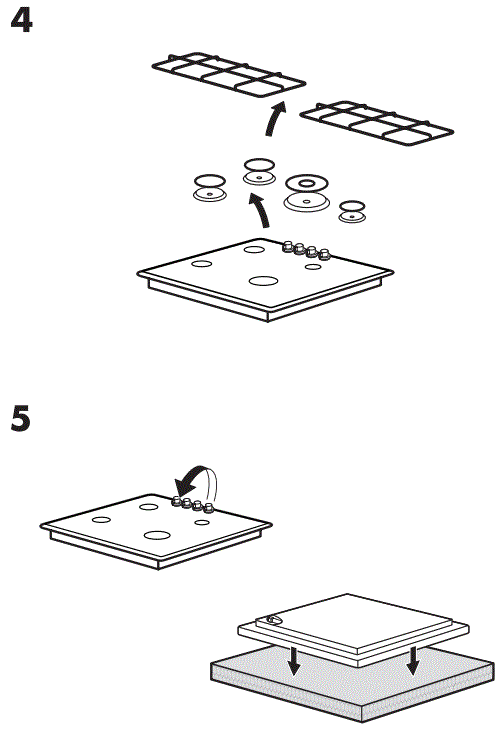 4

5